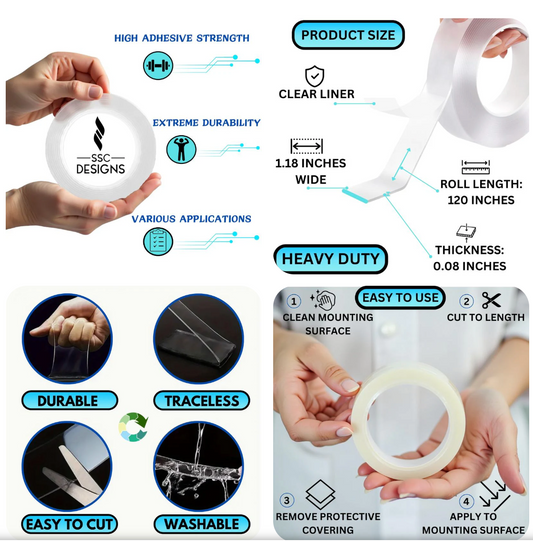 HIGH ADHESIVE STRENGTH

SSC DESIGNS

EXTREME DURABILITY

VARIOUS APPLICATIONS

PRODUCT SIZE

CLEAR LINER

1.18 INCHES WIDE

ROLL LENGTH: 120 INCHES

THICKNESS: 0.08 INCHES

HEAVY DUTY

DURABLE

TRACELESS

EASY TO CUT

WASHABLE

EASY TO USE

1 CLEAN MOUNTING SURFACE

2 CUT TO LENGTH

3 REMOVE PROTECTIVE COVERING

4 APPLY TO MOUNTING SURFACE